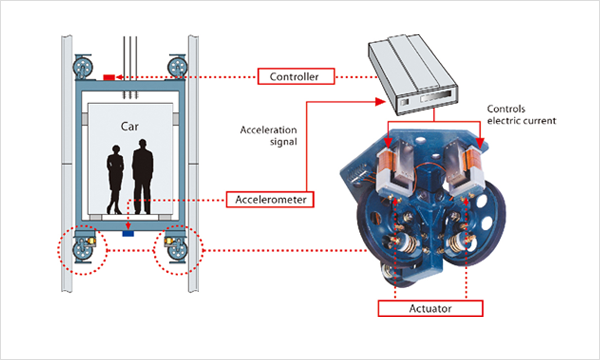 Controller

Car

Acceleration signal

Controls electric current

Accelerometer

Actuator